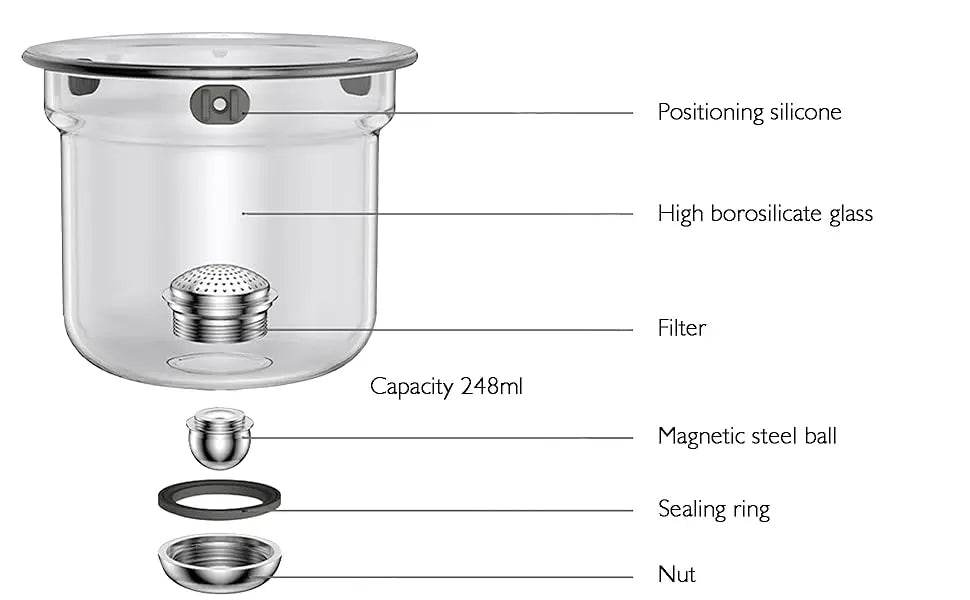 Positioning silicone

High borosilicate glass

Filter

Capacity 248ml

Magnetic steel ball

Sealing ring

Nut