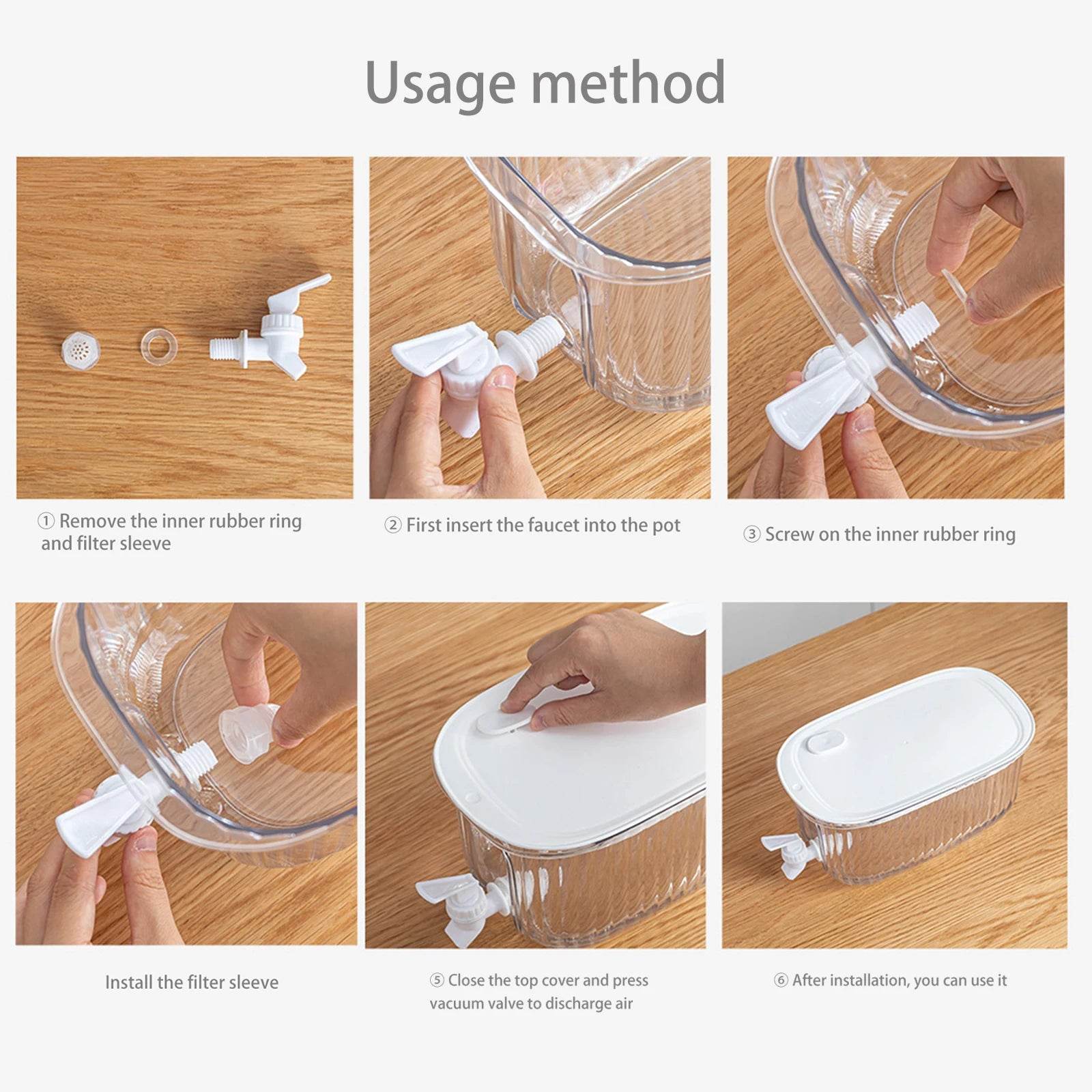 Usage method

① Remove the inner rubber ring and filter sleeve

② First insert the faucet into the pot

③ Screw on the inner rubber ring

Install the filter sleeve

⑤ Close the top cover and press vacuum valve to discharge air

⑥ After installation, you can use it