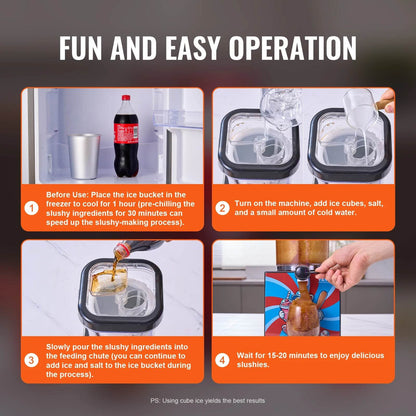 FUN AND EASY OPERATION

1 Before Use: Place the ice bucket in the freezer to cool for 1 hour (pre-chilling the slushy ingredients for 30 minutes can speed up the slushy-making process).

2 Turn on the machine, add ice cubes, salt, and a small amount of cold water.

3 Slowly pour the slushy ingredients into the feeding chute (you can continue to add ice and salt to the ice bucket during the process).

4 Wait for 15-20 minutes to enjoy delicious slushies.

PS: Using cube ice yields the best results