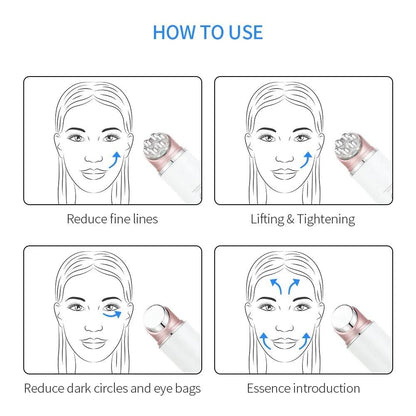 HOW TO USE

Reduce fine lines

Lifting & Tightening

Reduce dark circles and eye bags

Essence introduction