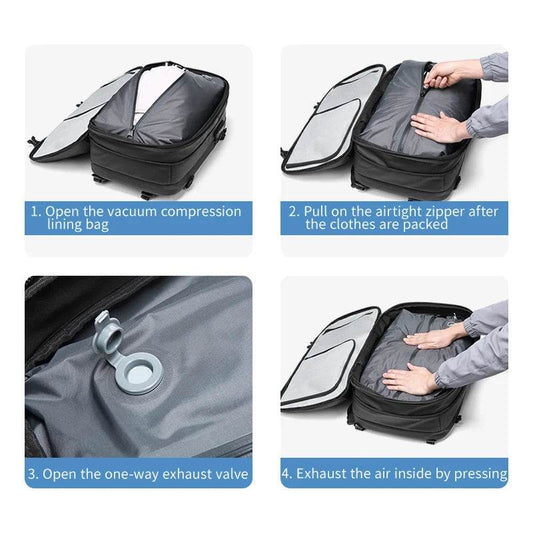 1. Open the vacuum compression lining bag

2. Pull on the airtight zipper after the clothes are packed

3. Open the one-way exhaust valve

4. Exhaust the air inside by pressing